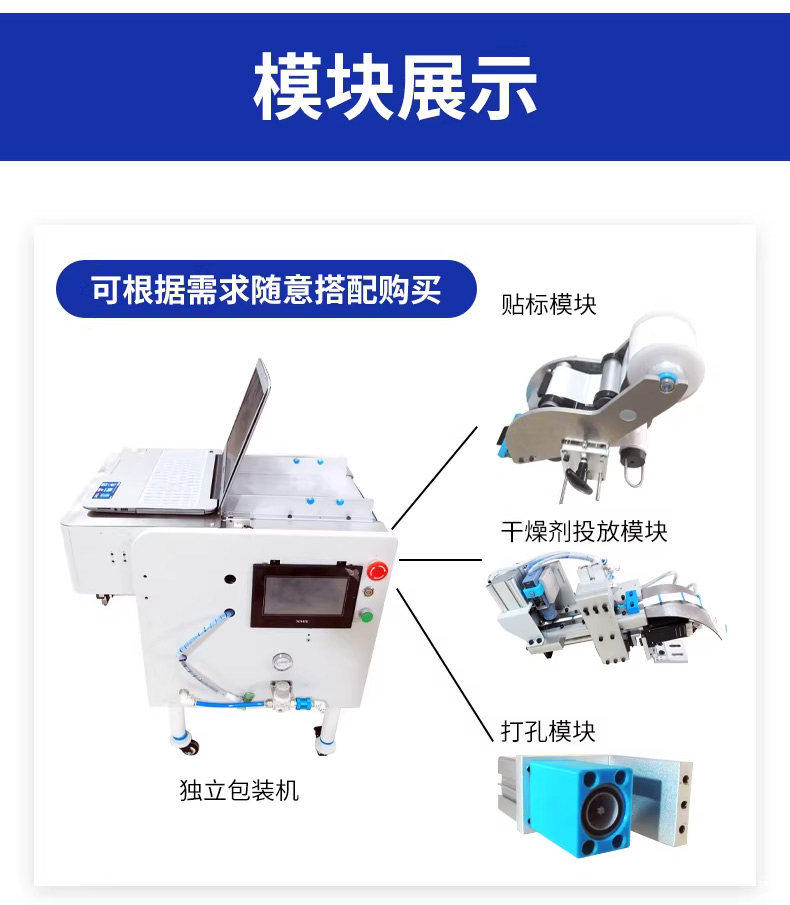 模块展示

可根据需求随意搭配购买

贴标模块

干燥剂投放模块

打孔模块

独立包装机