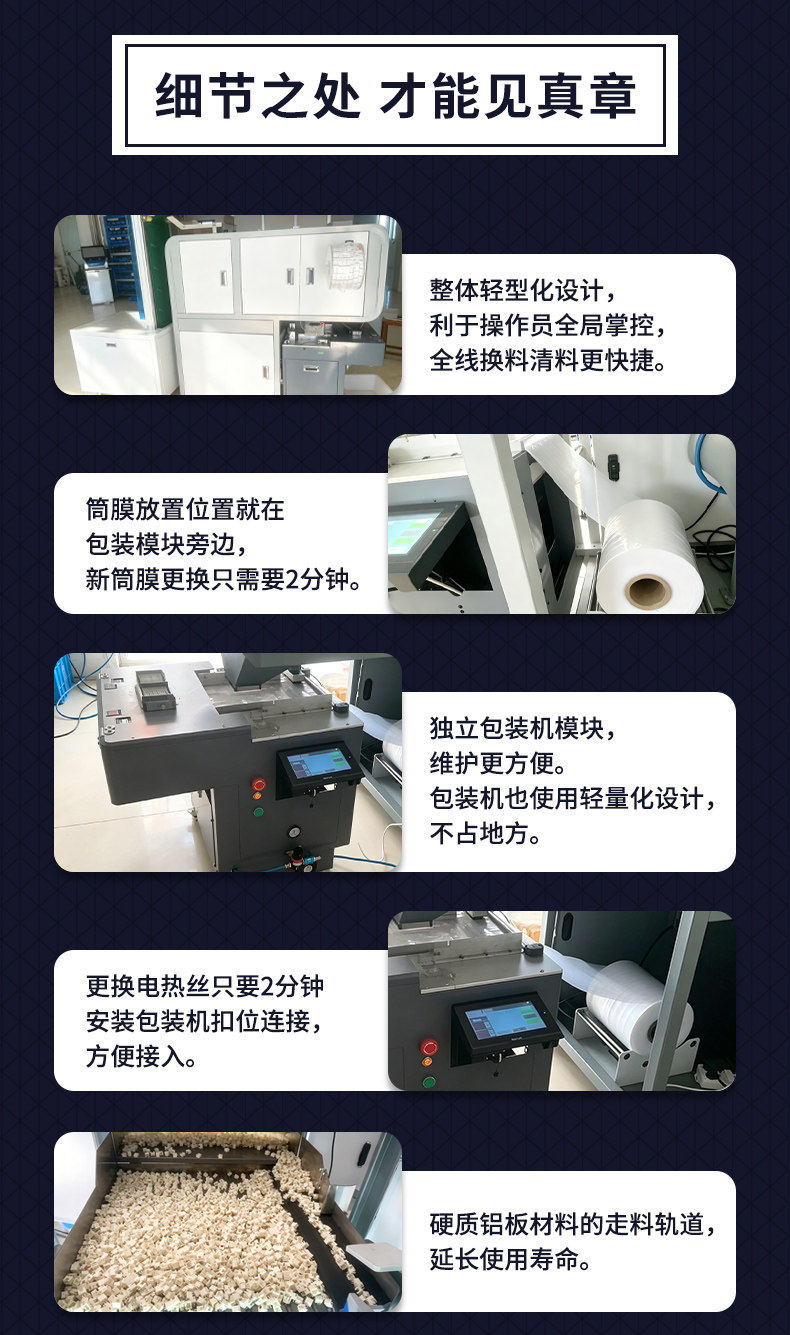 细节之处 才能见真章

整体轻型化设计，
利于操作员全局掌控，
全线换料清料更快捷。

筒膜放置位置就在
包装模块旁边，
新筒膜更换只需要2分钟。

独立包装机模块，
维护更方便。
包装机也使用轻量化设计，
不占地方。

更换电热丝只要2分钟
安装包装机扣位连接，
方便接入。

硬质铝板材料的走料轨道，
延长使用寿命。